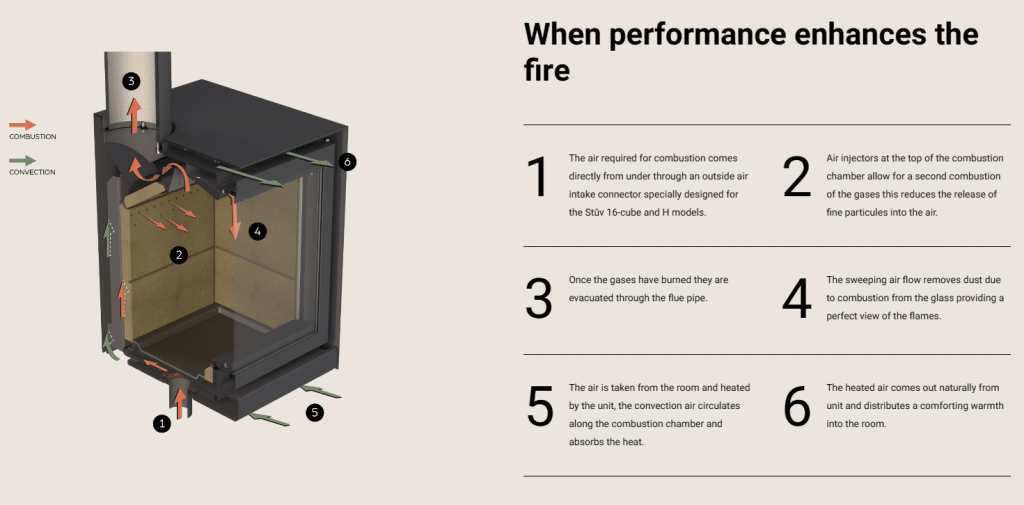 COMBUSTION

CONVECTION

3

6

4

2

1

5

When performance enhances the fire

1

The air required for combustion comes directly from under through an outside air intake connector specially designed for the Stûv 16-cube and H models.

2

Air injectors at the top of the combustion chamber allow for a second combustion of the gases this reduces the release of fine particules into the air.

3

Once the gases have burned they are evacuated through the flue pipe.

4

The sweeping air flow removes dust due to combustion from the glass providing a perfect view of the flames.

5

The air is taken from the room and heated by the unit, the convection air circulates along the combustion chamber and absorbs the heat.

6

The heated air comes out naturally from unit and distributes a comforting warmth into the room.