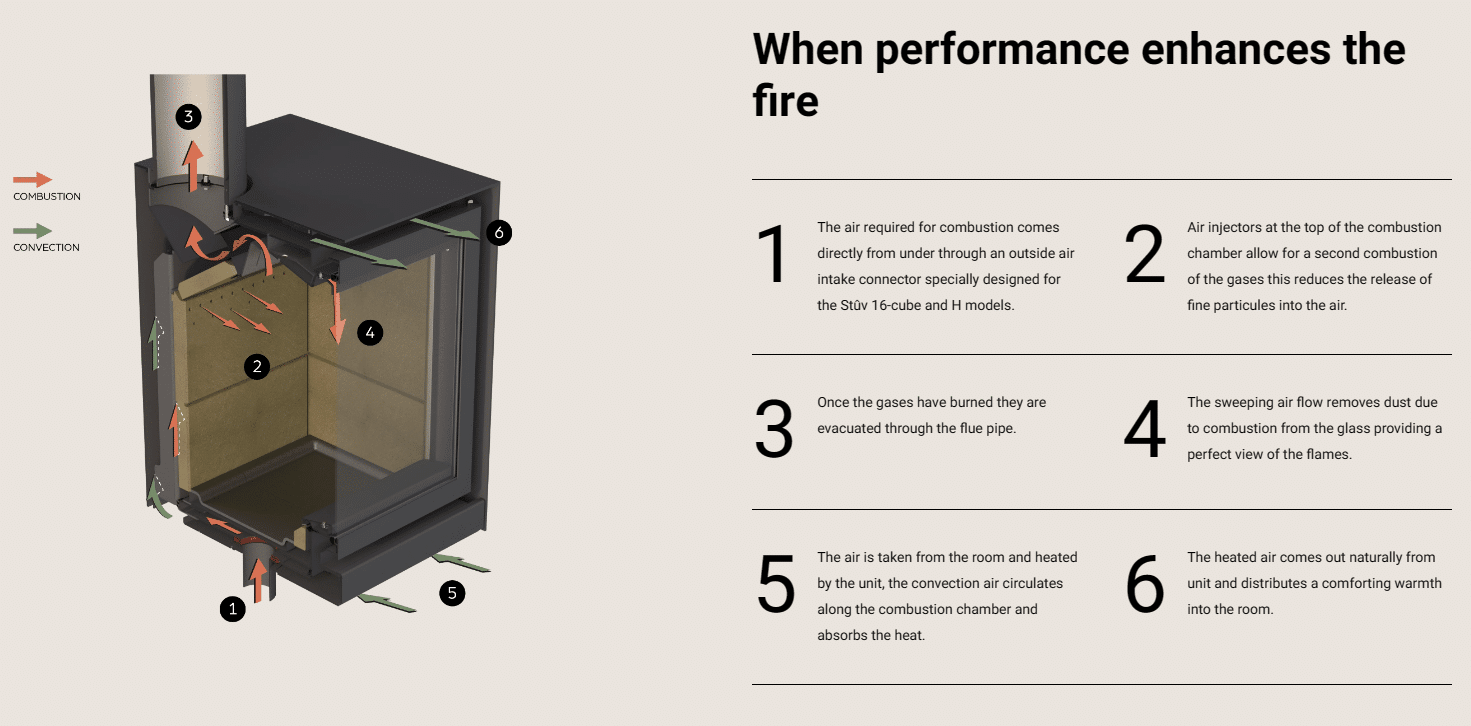 COMBUSTION

CONVECTION

3

6

4

2

1

5

When performance enhances the fire

1 The air required for combustion comes directly from under through an outside air intake connector specially designed for the Stûv 16-cube and H models.

2 Air injectors at the top of the combustion chamber allow for a second combustion of the gases this reduces the release of fine particules into the air.

3 Once the gases have burned they are evacuated through the flue pipe.

4 The sweeping air flow removes dust due to combustion from the glass providing a perfect view of the flames.

5 The air is taken from the room and heated by the unit, the convection air circulates along the combustion chamber and absorbs the heat.

6 The heated air comes out naturally from unit and distributes a comforting warmth into the room.