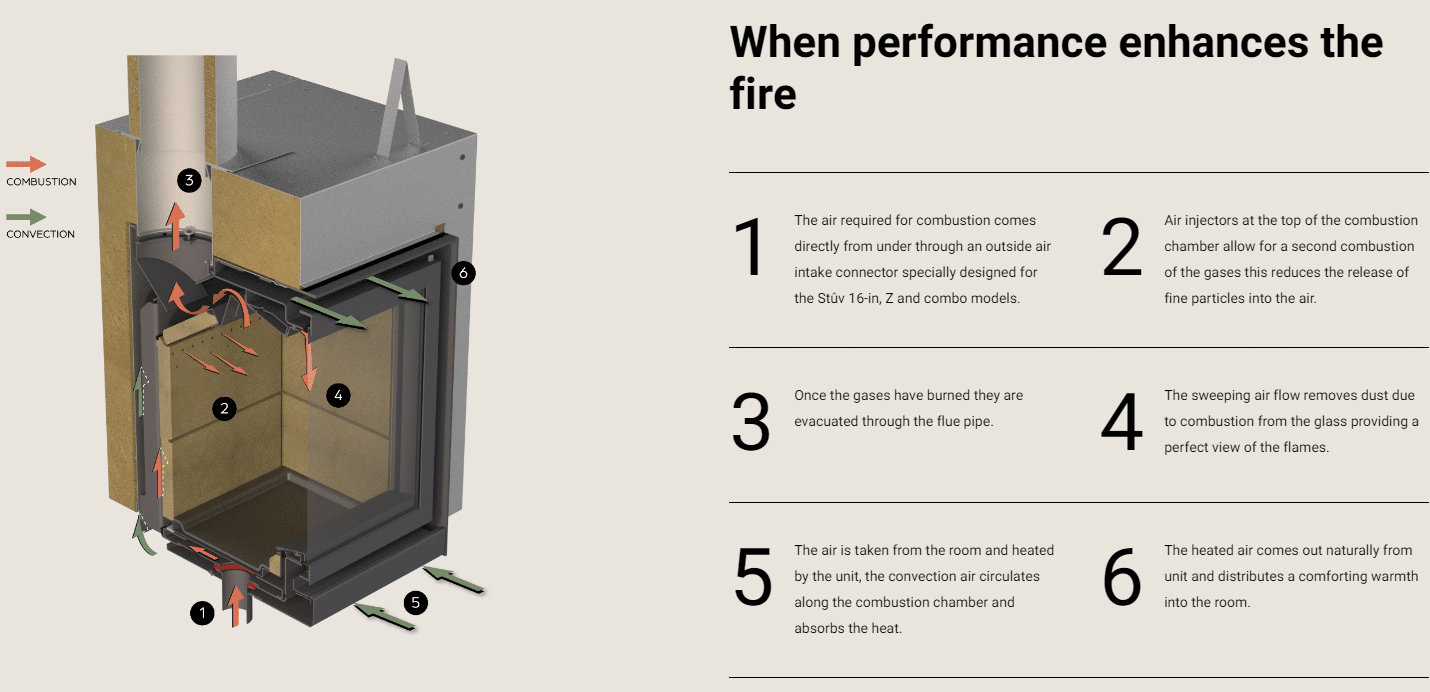 COMBUSTION

CONVECTION

3

6

2

4

1

5

When performance enhances the fire

1 The air required for combustion comes directly from under through an outside air intake connector specially designed for the Stûv 16-in, Z and combo models.

2 Air injectors at the top of the combustion chamber allow for a second combustion of the gases this reduces the release of fine particles into the air.

3 Once the gases have burned they are evacuated through the flue pipe.

4 The sweeping air flow removes dust due to combustion from the glass providing a perfect view of the flames.

5 The air is taken from the room and heated by the unit, the convection air circulates along the combustion chamber and absorbs the heat.

6 The heated air comes out naturally from unit and distributes a comforting warmth into the room.