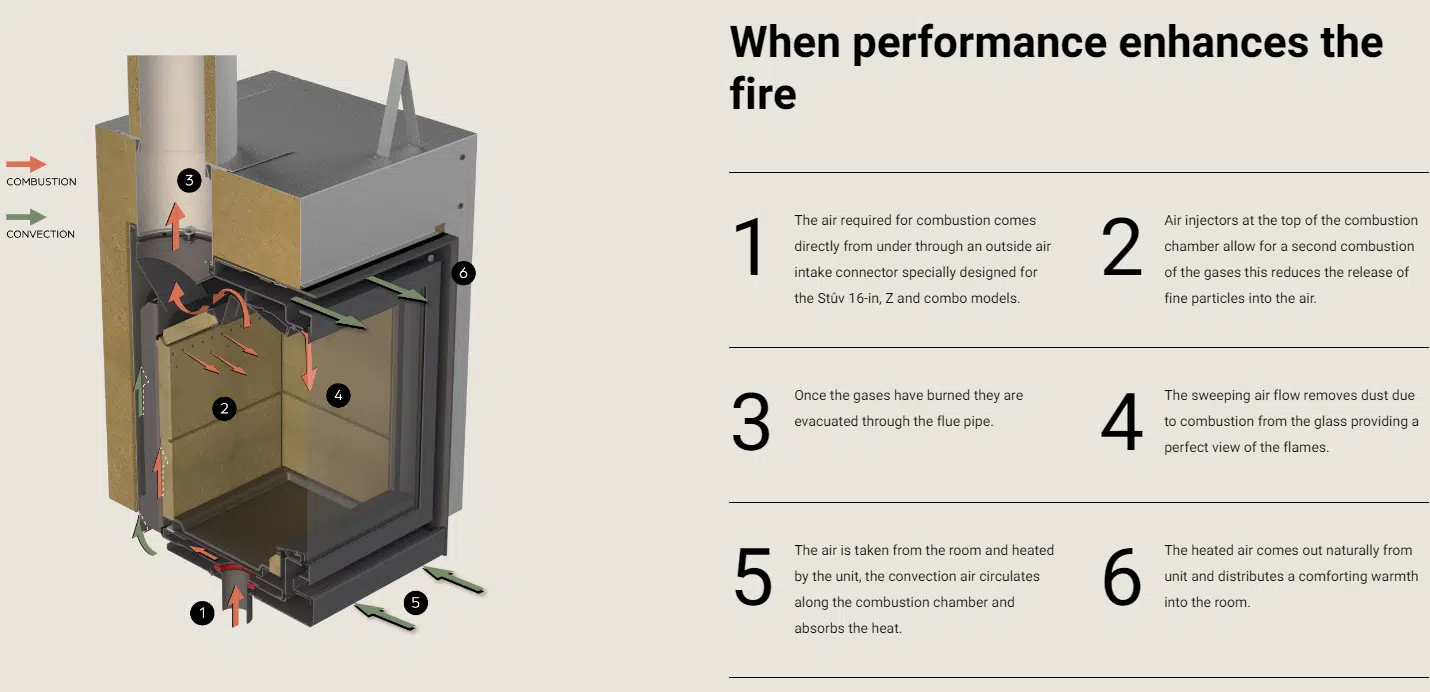 COMBUSTION

CONVECTION

3

6

2

4

1

5

When performance enhances the fire

1
The air required for combustion comes directly from under through an outside air intake connector specially designed for the Stûv 16-in, Z and combo models.

2
Air injectors at the top of the combustion chamber allow for a second combustion of the gases this reduces the release of fine particles into the air.

3
Once the gases have burned they are evacuated through the flue pipe.

4
The sweeping air flow removes dust due to combustion from the glass providing a perfect view of the flames.

5
The air is taken from the room and heated by the unit, the convection air circulates along the combustion chamber and absorbs the heat.

6
The heated air comes out naturally from unit and distributes a comforting warmth into the room.