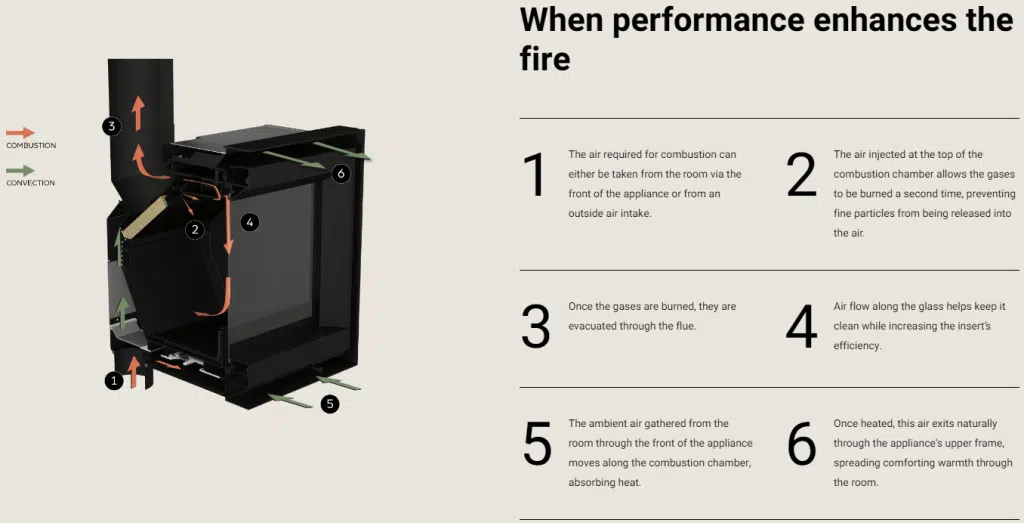 COMBUSTION

CONVECTION

3

6

2

4

1

5

When performance enhances the fire

1

The air required for combustion can either be taken from the room via the front of the appliance or from an outside air intake.

2

The air injected at the top of the combustion chamber allows the gases to be burned a second time, preventing fine particles from being released into the air.

3

Once the gases are burned, they are evacuated through the flue.

4

Air flow along the glass helps keep it clean while increasing the insert's efficiency.

5

The ambient air gathered from the room through the front of the appliance moves along the combustion chamber, absorbing heat.

6

Once heated, this air exits naturally through the appliance's upper frame, spreading comforting warmth through the room.